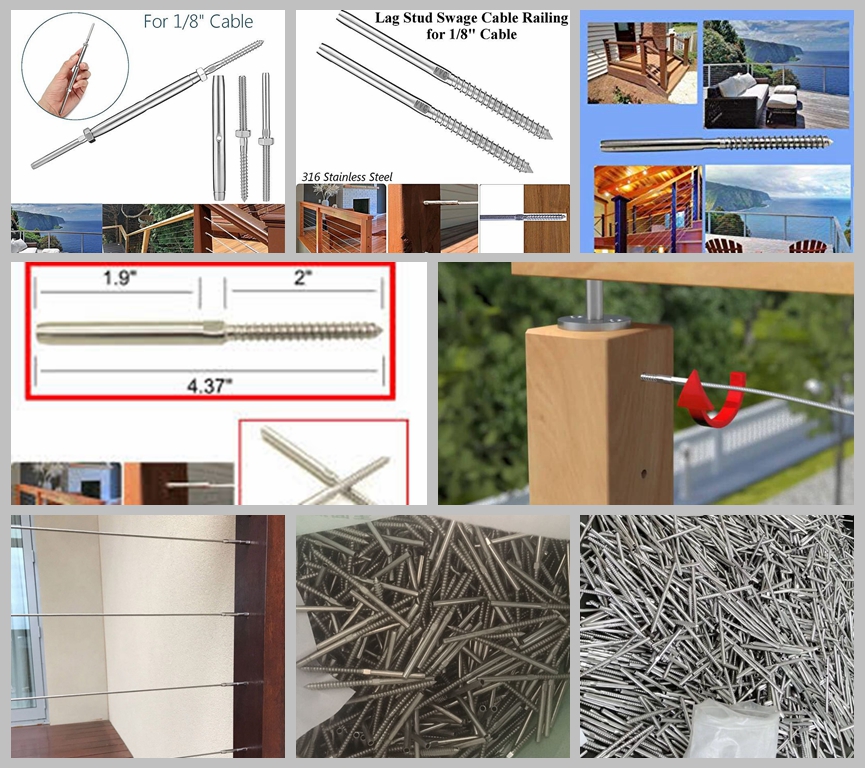 For 1/8" Cable

Lag Stud Swage Cable Railing for 1/8" Cable

316 Stainless Steel

1.9"

2"

4.37"